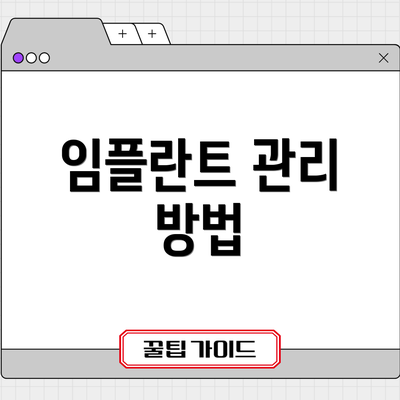 + +

×

임플란트 관리 방법

꿀팁 가이드